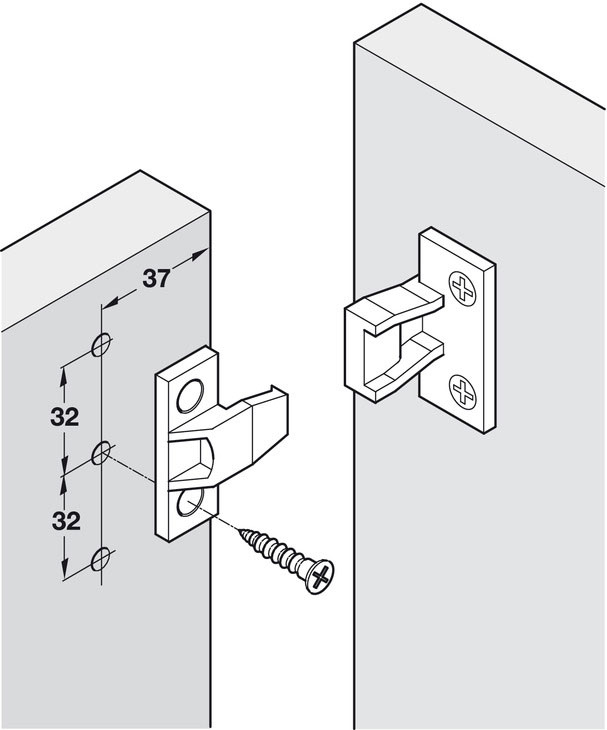 37
32
32