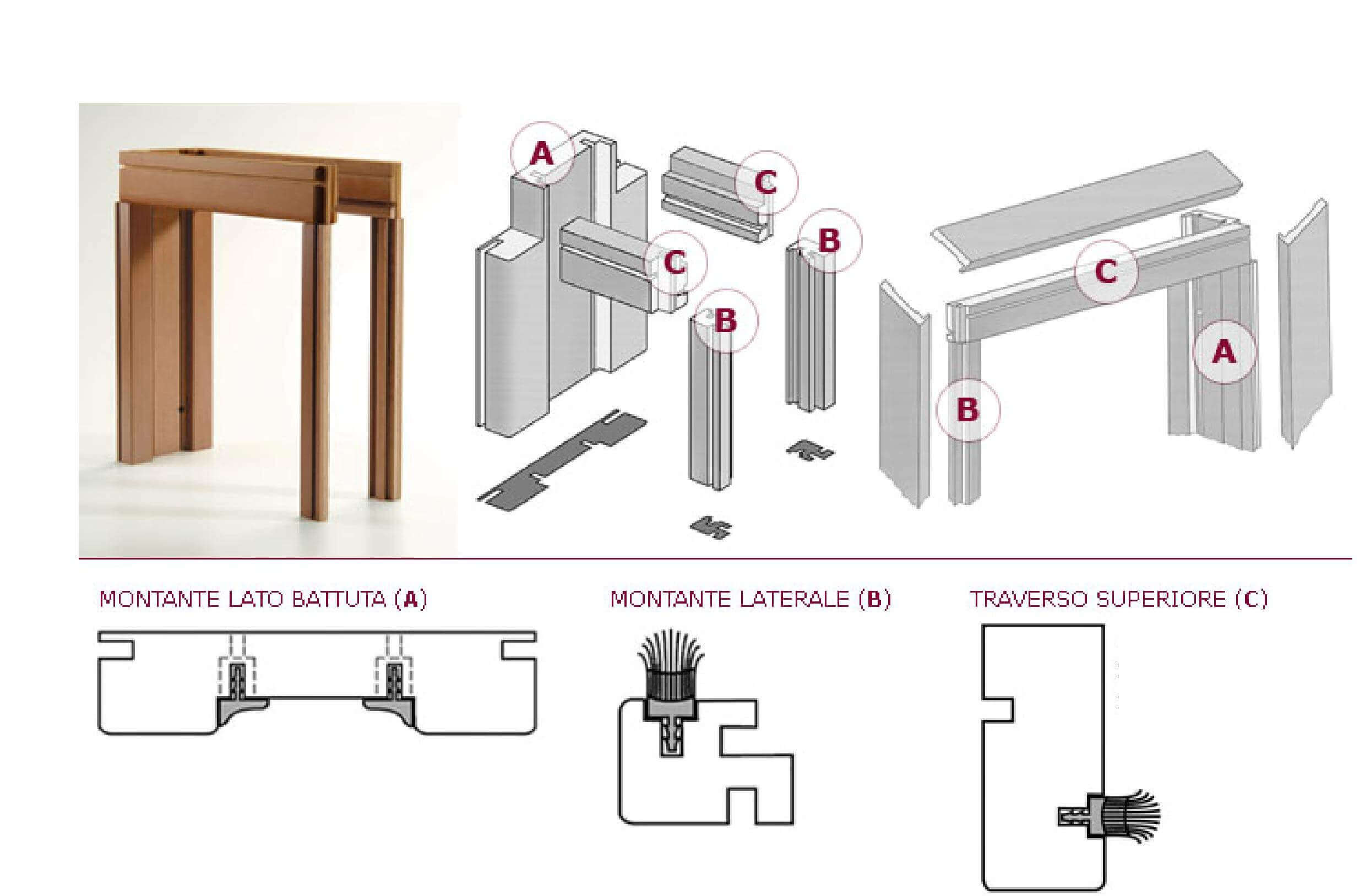 A

C

C

B

B

C

A

B

MONTANTE LATO BATTUTA (A)

MONTANTE LATERALE (B)

TRAVERSO SUPERIORE (C)