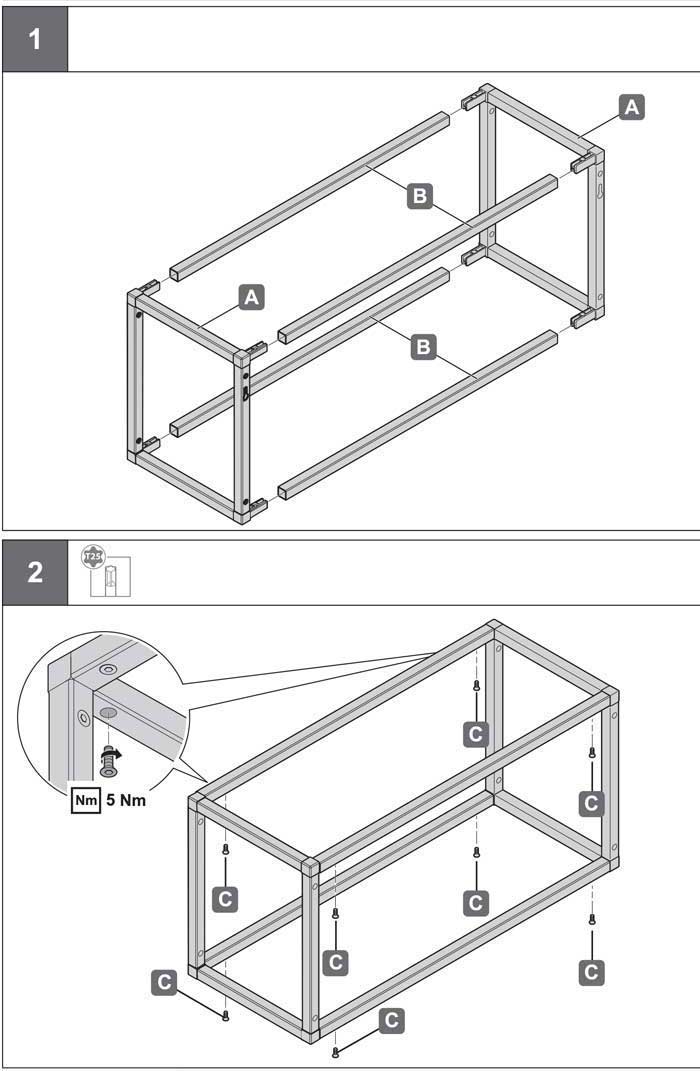 1

A

B

A

B

2

T25

Nm 5 Nm

C

C

C

C

C

C

C

C