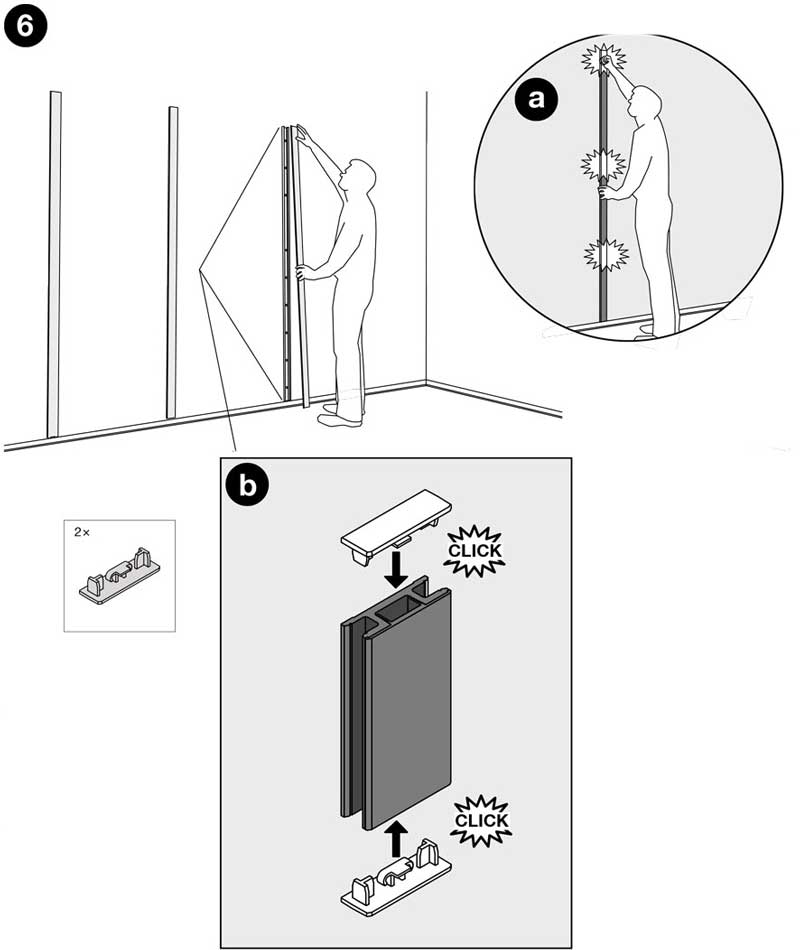 6

a

2×

b

CLICK

CLICK