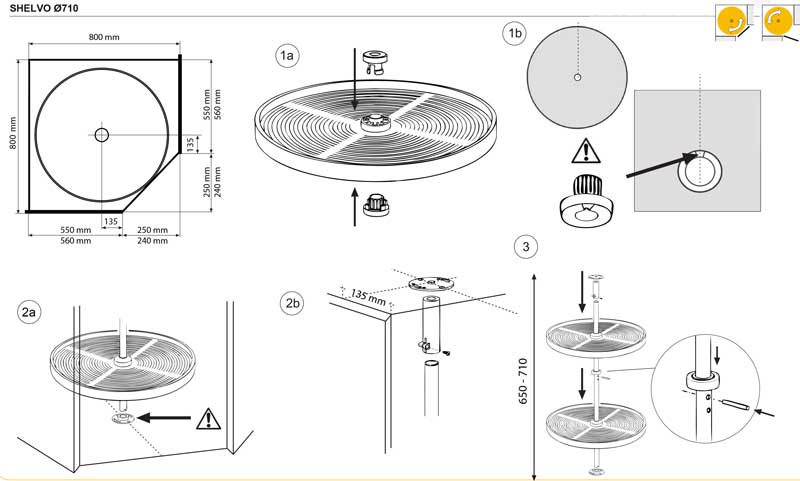 SHELVO Ø710

800 mm

800 mm

550 mm
560 mm

135

250 mm
240 mm

135

550 mm
560 mm

250 mm
240 mm

1a

1b

2a

2b

135 mm

3

650 - 710